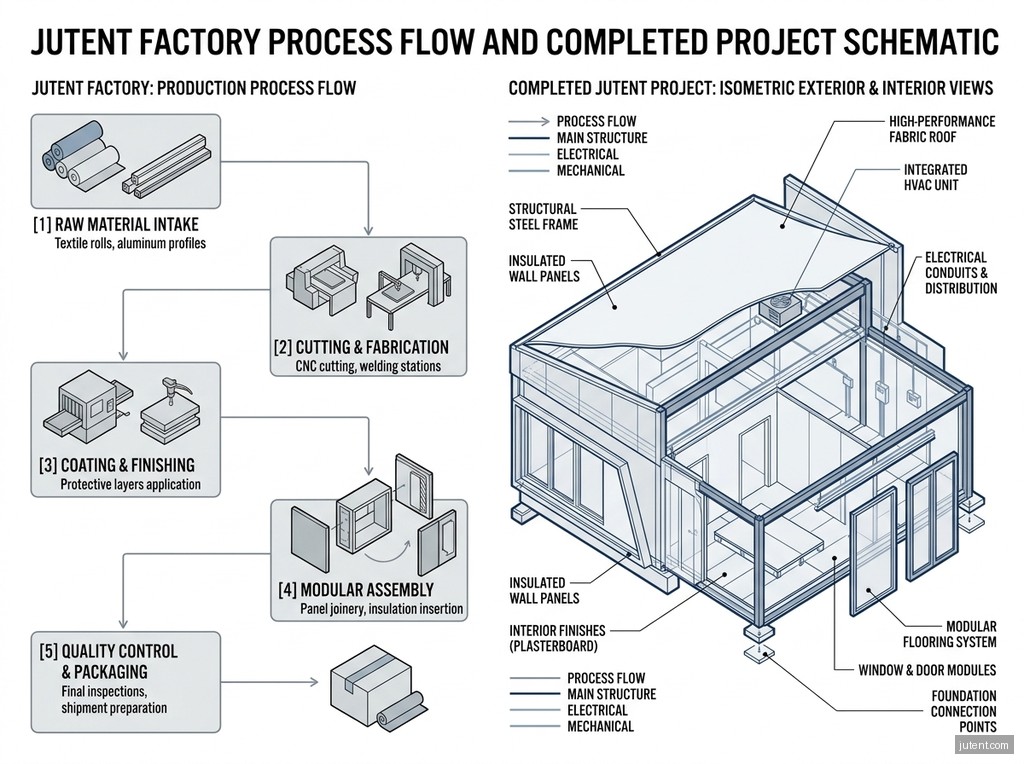 JUTENT FACTORY PROCESS FLOW AND COMPLETED PROJECT SCHEMATIC

JUTENT FACTORY: PRODUCTION PROCESS FLOW

[1] RAW MATERIAL INTAKE
Textile rolls, aluminum profiles

[2] CUTTING & FABRICATION
CNC cutting, welding stations

[3] COATING & FINISHING
Protective layers application

[4] MODULAR ASSEMBLY
Panel joinery, insulation insertion

[5] QUALITY CONTROL & PACKAGING
Final inspections, shipment preparation

COMPLETED JUTENT PROJECT: ISOMETRIC EXTERIOR & INTERIOR VIEWS

PROCESS FLOW
MAIN STRUCTURE
ELECTRICAL
MECHANICAL

STRUCTURAL STEEL FRAME

INSULATED WALL PANELS

HIGH-PERFORMANCE FABRIC ROOF

INTEGRATED HVAC UNIT

ELECTRICAL CONDUITS & DISTRIBUTION

INSULATED WALL PANELS

INTERIOR FINISHES (PLASTERBOARD)

MODULAR FLOORING SYSTEM

WINDOW & DOOR MODULES

FOUNDATION CONNECTION POINTS

PROCESS FLOW
MAIN STRUCTURE
ELECTRICAL
MECHANICAL

jutent.com