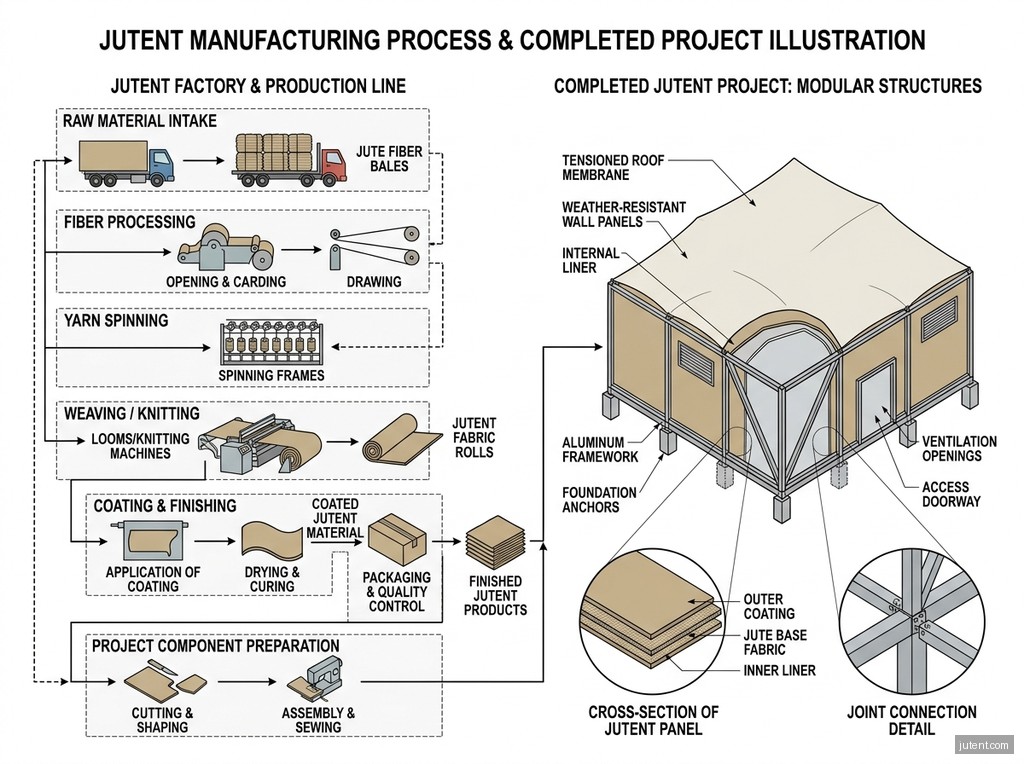 JUTENT MANUFACTURING PROCESS & COMPLETED PROJECT ILLUSTRATION

JUTENT FACTORY & PRODUCTION LINE

RAW MATERIAL INTAKE

JUTE FIBER BALES

FIBER PROCESSING

OPENING & CARDING

DRAWING

YARN SPINNING

SPINNING FRAMES

WEAVING / KNITTING

LOOMS/KNITTING MACHINES

JUTENT FABRIC ROLLS

COATING & FINISHING

APPLICATION OF COATING

DRYING & CURING

COATED JUTENT MATERIAL

PACKAGING & QUALITY CONTROL

FINISHED JUTENT PRODUCTS

PROJECT COMPONENT PREPARATION

CUTTING & SHAPING

ASSEMBLY & SEWING

COMPLETED JUTENT PROJECT: MODULAR STRUCTURES

TENSIONED ROOF MEMBRANE

WEATHER-RESISTANT WALL PANELS

INTERNAL LINER

ALUMINUM FRAMEWORK

FOUNDATION ANCHORS

VENTILATION OPENINGS

ACCESS DOORWAY

OUTER COATING

JUTE BASE FABRIC

INNER LINER

CROSS-SECTION OF JUTENT PANEL

JOINT CONNECTION DETAIL

jutent.com