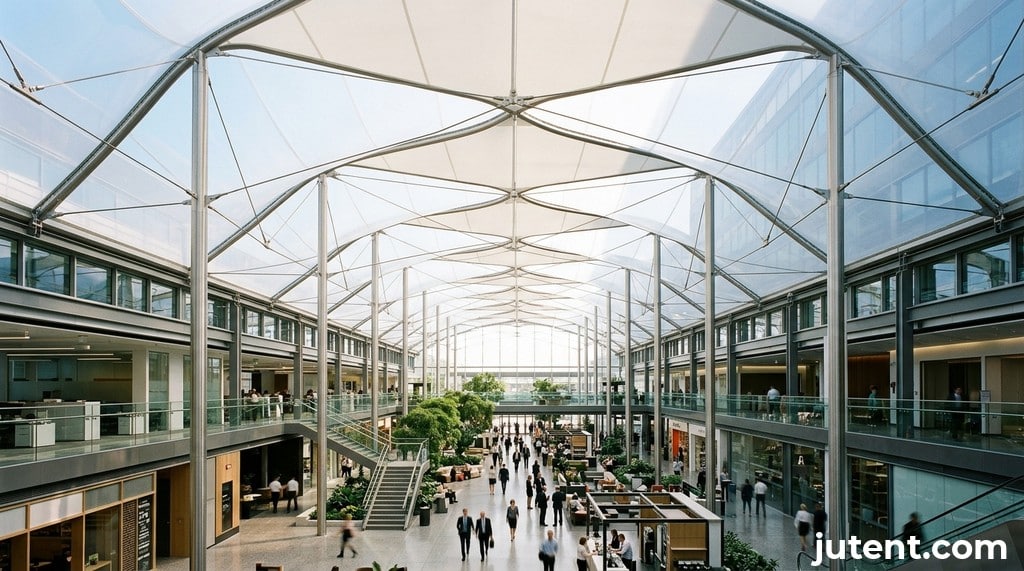 jutent.com