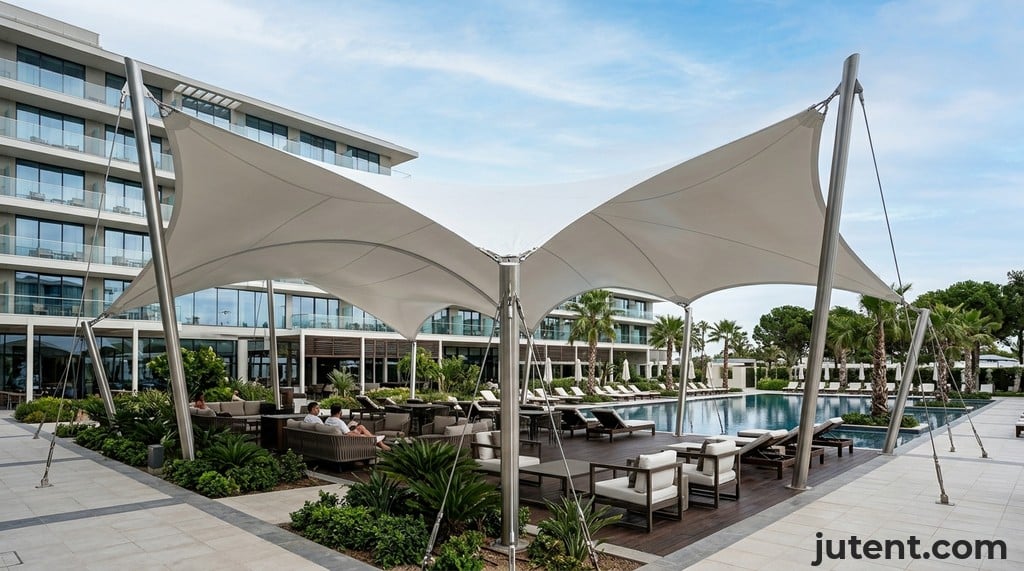 jutent.com