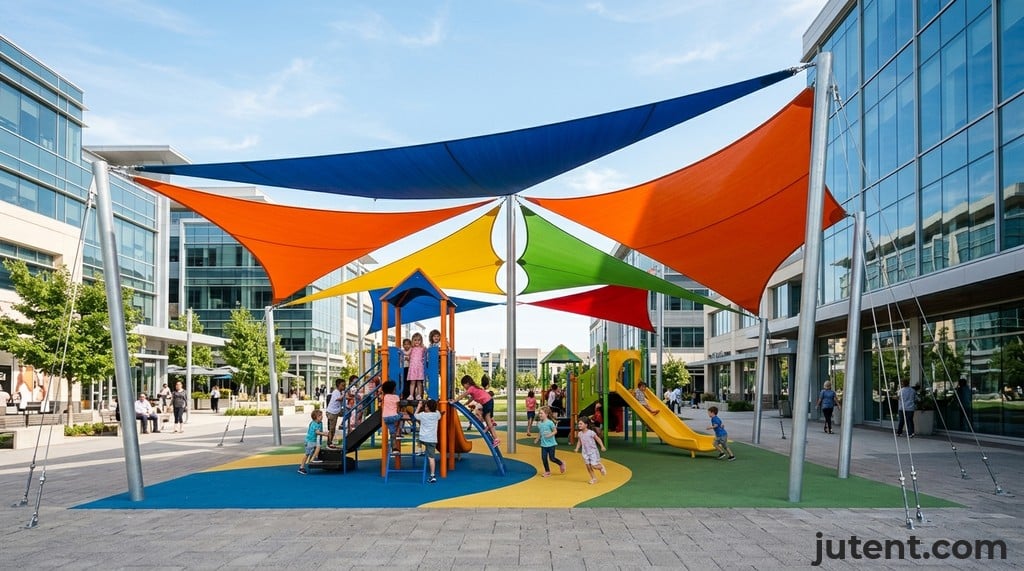 jutent.com