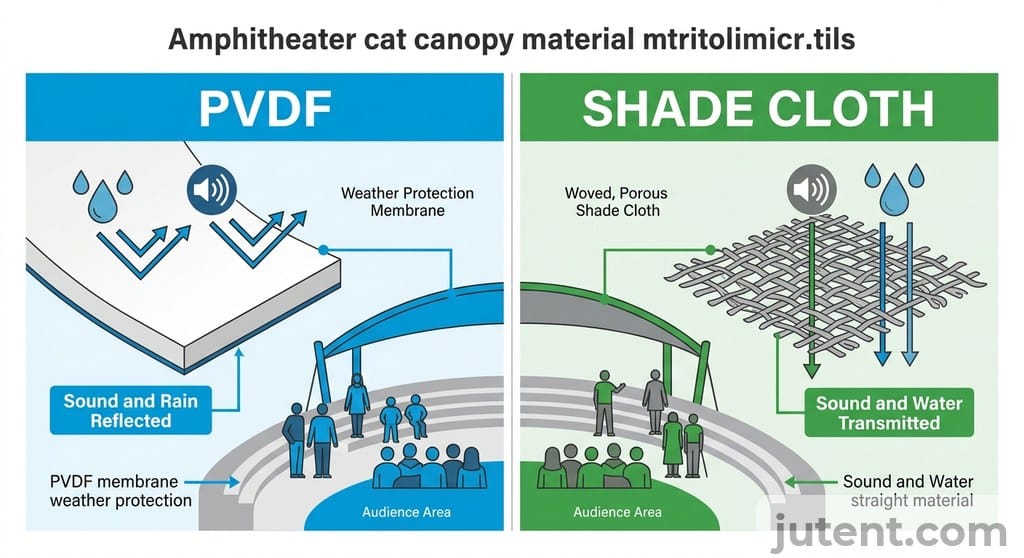 Amphitheater cat canopy material mtritolimicr.tils

PVDF

Weather Protection Membrane

Sound and Rain Reflected

PVDF membrane weather protection

Audience Area

SHADE CLOTH

Woved, Porous Shade Cloth

Sound and Water Transmitted

Sound and Water straight material

Audience Area

jutent.com